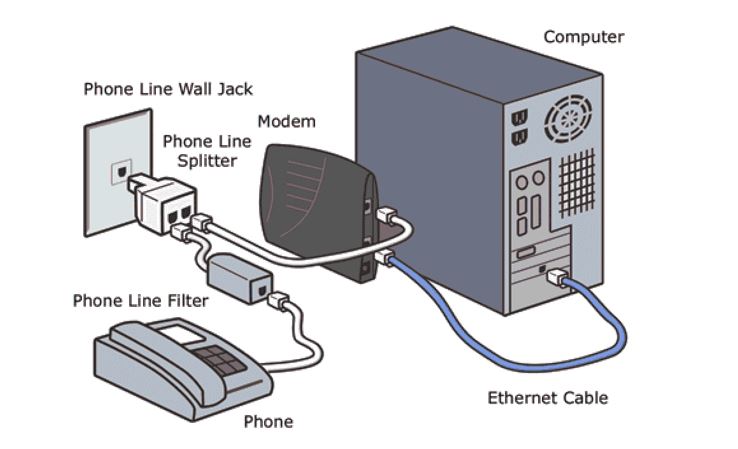 Computer

Phone Line Wall Jack

Modem

Phone Line Splitter

Phone Line Filter

Ethernet Cable

Phone